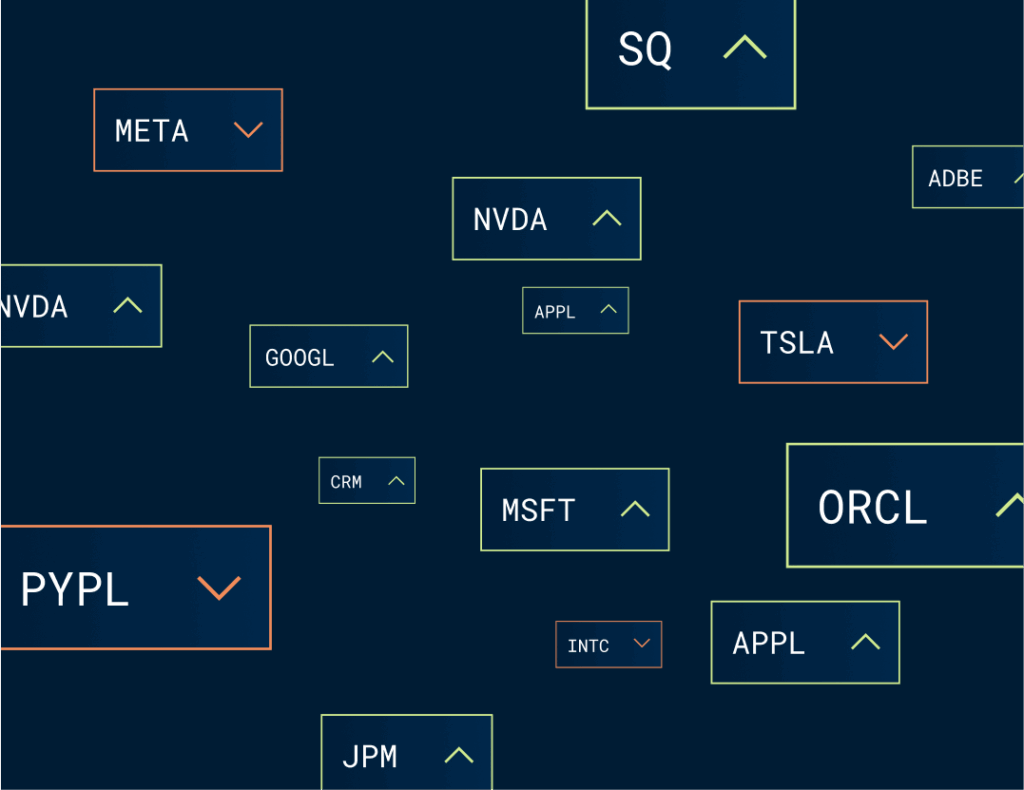 SQ

META

ADBE

NVDA

NVDA

APPL

TSLA

GOOGL

CRM

MSFT

ORCL

PYPL

INTC

APPL

JPM